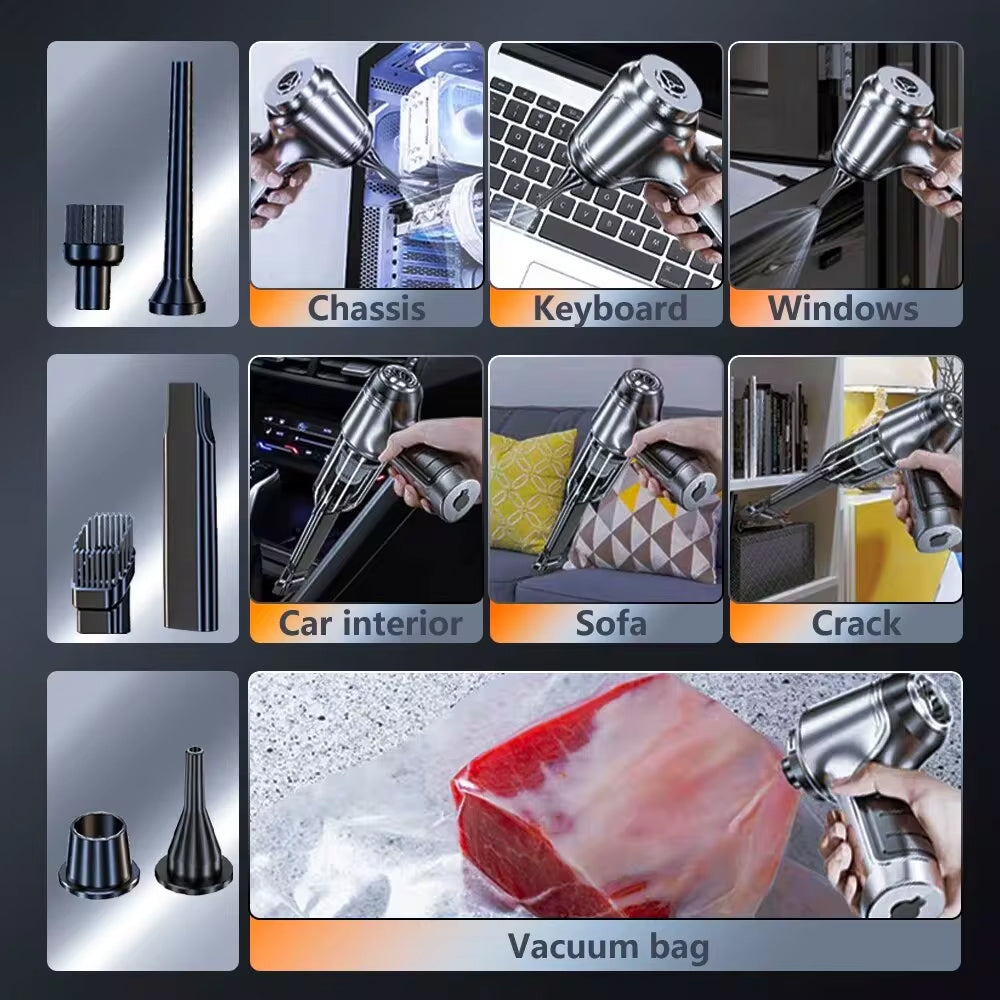 Chassis

Keyboard

Windows

Car interior

Sofa

Crack

Vacuum bag